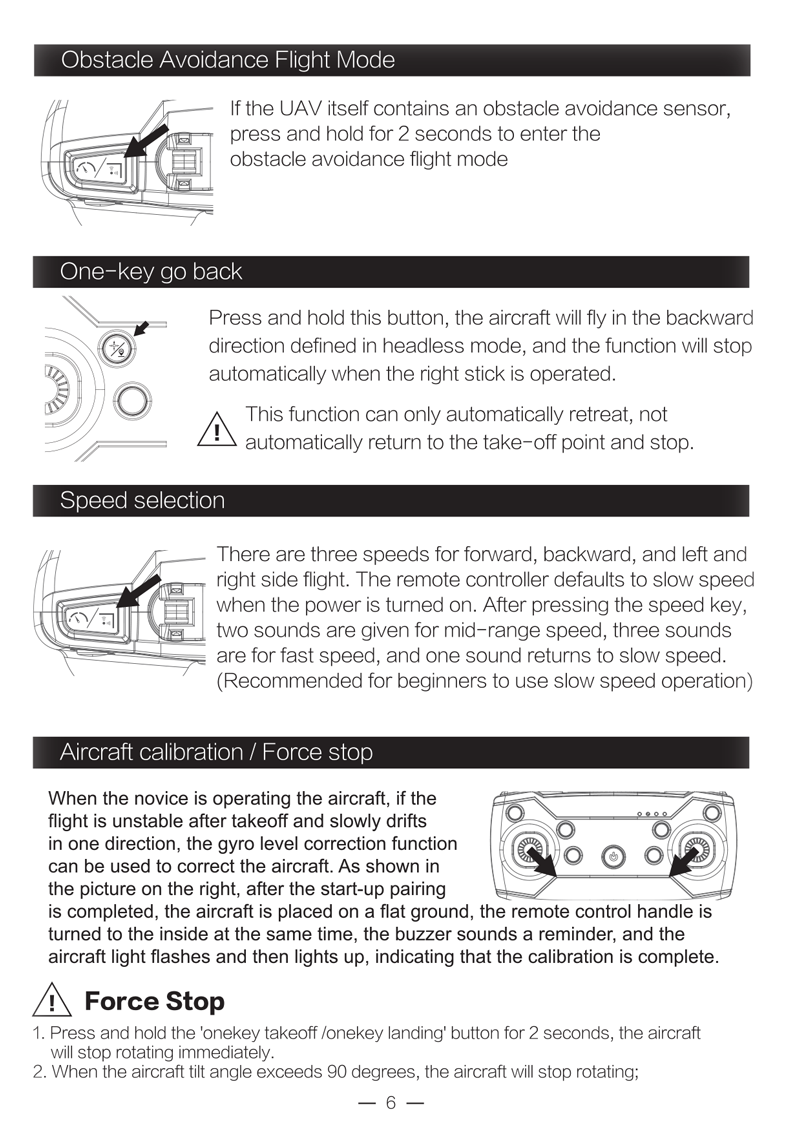 Obstacle Avoidance Flight Mode

If the UAV itself contains an obstacle avoidance sensor, press and hold for 2 seconds to enter the obstacle avoidance flight mode

One-key go back

Press and hold this button, the aircraft will fly in the backward direction defined in headless mode, and the function will stop automatically when the right stick is operated.

This function can only automatically retreat, not automatically return to the take-off point and stop.

Speed selection

There are three speeds for forward, backward, and left and right side flight. The remote controller defaults to slow speed when the power is turned on. After pressing the speed key, two sounds are given for mid-range speed, three sounds are for fast speed, and one sound returns to slow speed. (Recommended for beginners to use slow speed operation)

Aircraft calibration / Force stop

When the novice is operating the aircraft, if the flight is unstable after takeoff and slowly drifts in one direction, the gyro level correction function can be used to correct the aircraft. As shown in the picture on the right, after the start-up pairing is completed, the aircraft is placed on a flat ground, the remote control handle is turned to the inside at the same time, the buzzer sounds a reminder, and the aircraft light flashes and then lights up, indicating that the calibration is complete.

Force Stop

1. Press and hold the 'onekey takeoff /onekey landing' button for 2 seconds, the aircraft will stop rotating immediately.
2. When the aircraft tilt angle exceeds 90 degrees, the aircraft will stop rotating;

— 6 —